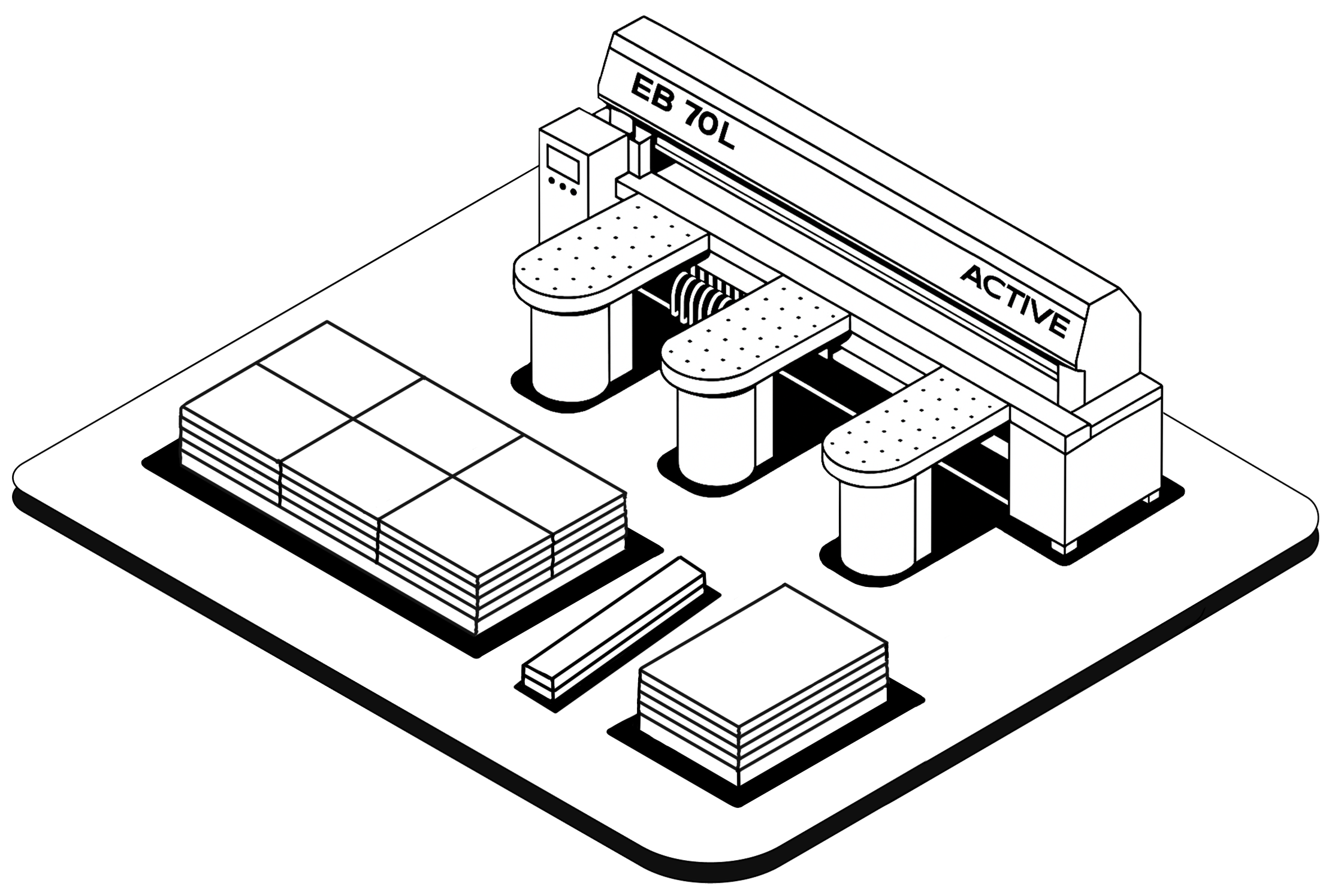 EB 70L

ACTIVE